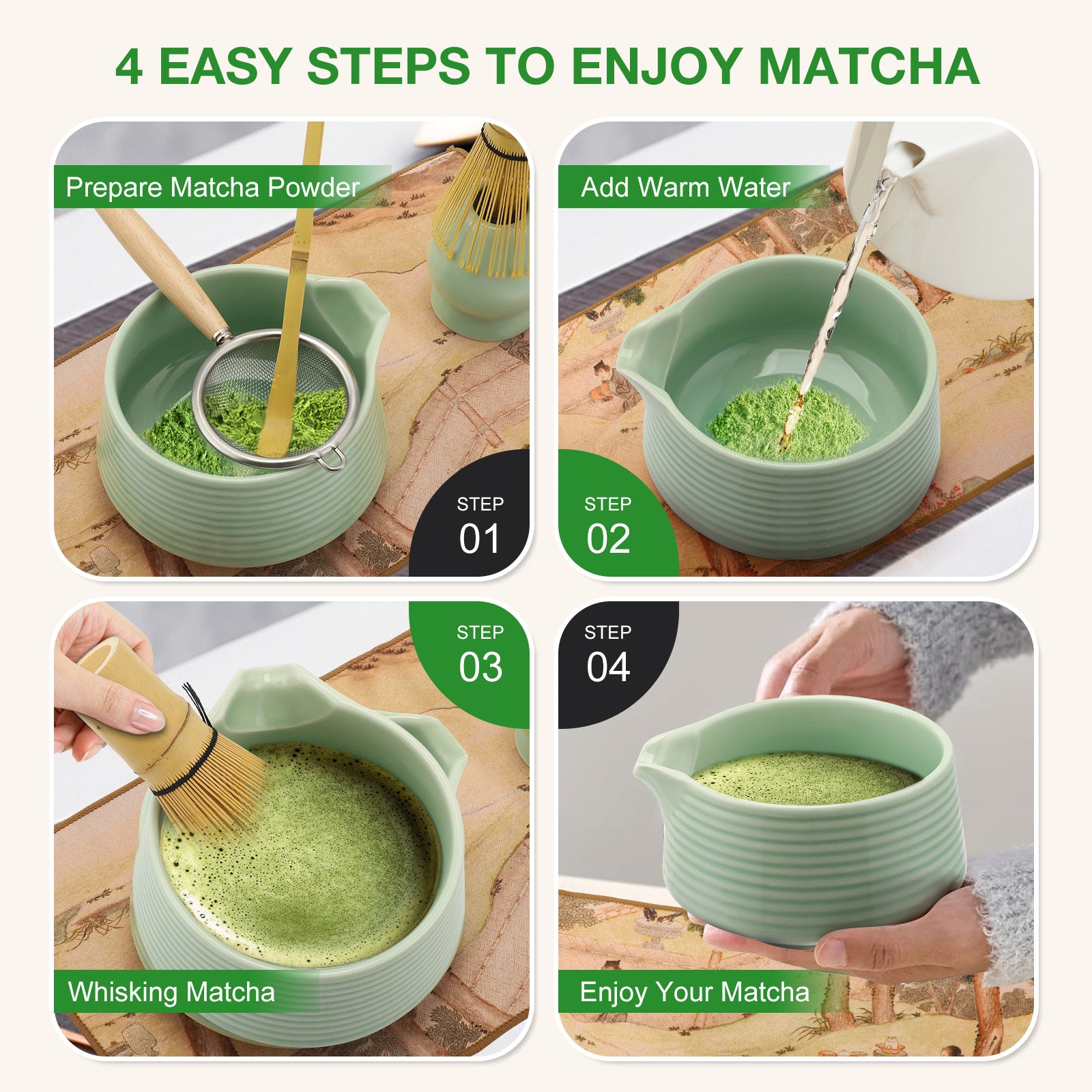 4 EASY STEPS TO ENJOY MATCHA

Prepare Matcha Powder

STEP
01

Add Warm Water

STEP
02

STEP
03

Whisking Matcha

STEP
04

Enjoy Your Matcha