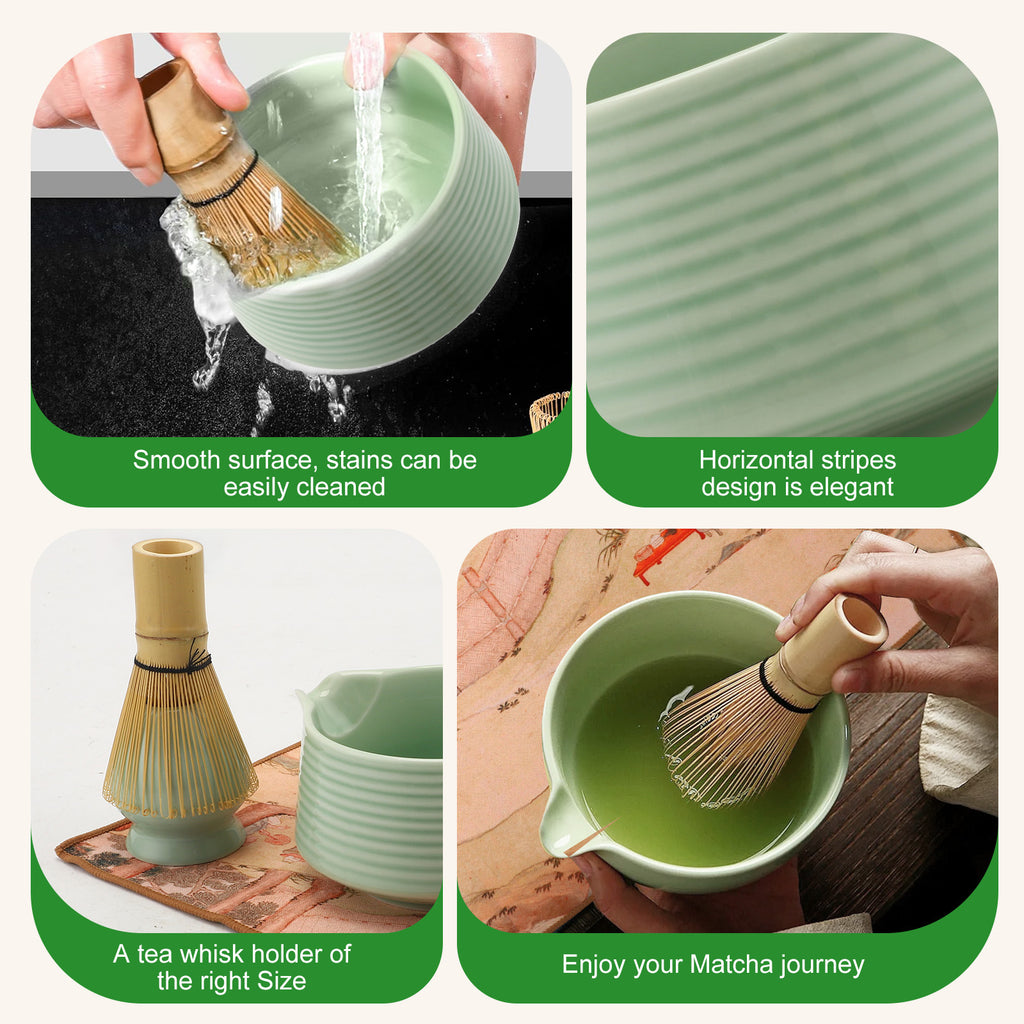 Smooth surface, stains can be easily cleaned

Horizontal stripes design is elegant

A tea whisk holder of the right Size

Enjoy your Matcha journey