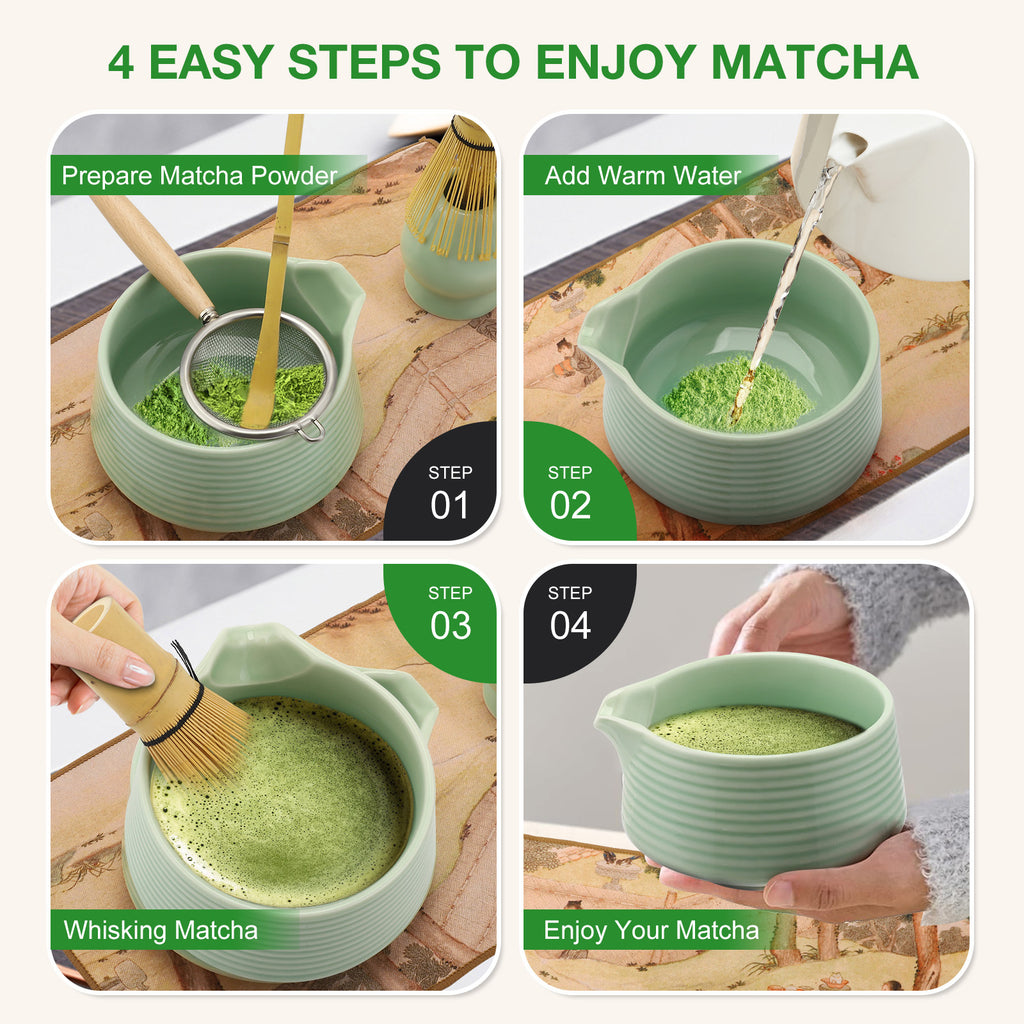 4 EASY STEPS TO ENJOY MATCHA

Prepare Matcha Powder

STEP
01

Add Warm Water

STEP
02

STEP
03

Whisking Matcha

STEP
04

Enjoy Your Matcha